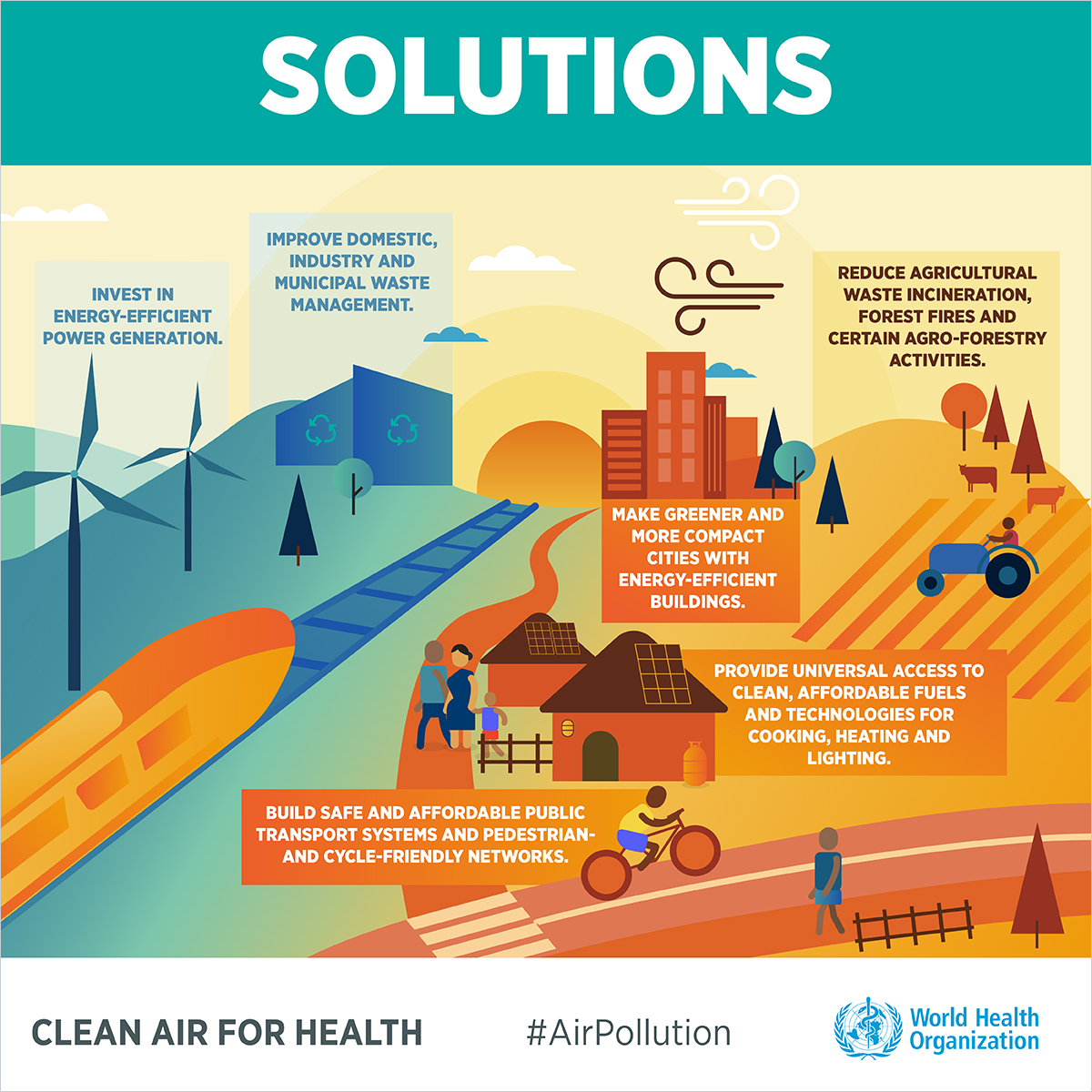 SOLUTIONS

INVEST IN ENERGY-EFFICIENT POWER GENERATION.

IMPROVE DOMESTIC, INDUSTRY AND MUNICIPAL WASTE MANAGEMENT.

REDUCE AGRICULTURAL WASTE INCINERATION, FOREST FIRES AND CERTAIN AGRO-FORESTRY ACTIVITIES.

MAKE GREENER AND MORE COMPACT CITIES WITH ENERGY-EFFICIENT BUILDINGS.

PROVIDE UNIVERSAL ACCESS TO CLEAN, AFFORDABLE FUELS AND TECHNOLOGIES FOR COOKING, HEATING AND LIGHTING.

BUILD SAFE AND AFFORDABLE PUBLIC TRANSPORT SYSTEMS AND PEDESTRIAN- AND CYCLE-FRIENDLY NETWORKS.

CLEAN AIR FOR HEALTH

#AirPollution

World Health Organization