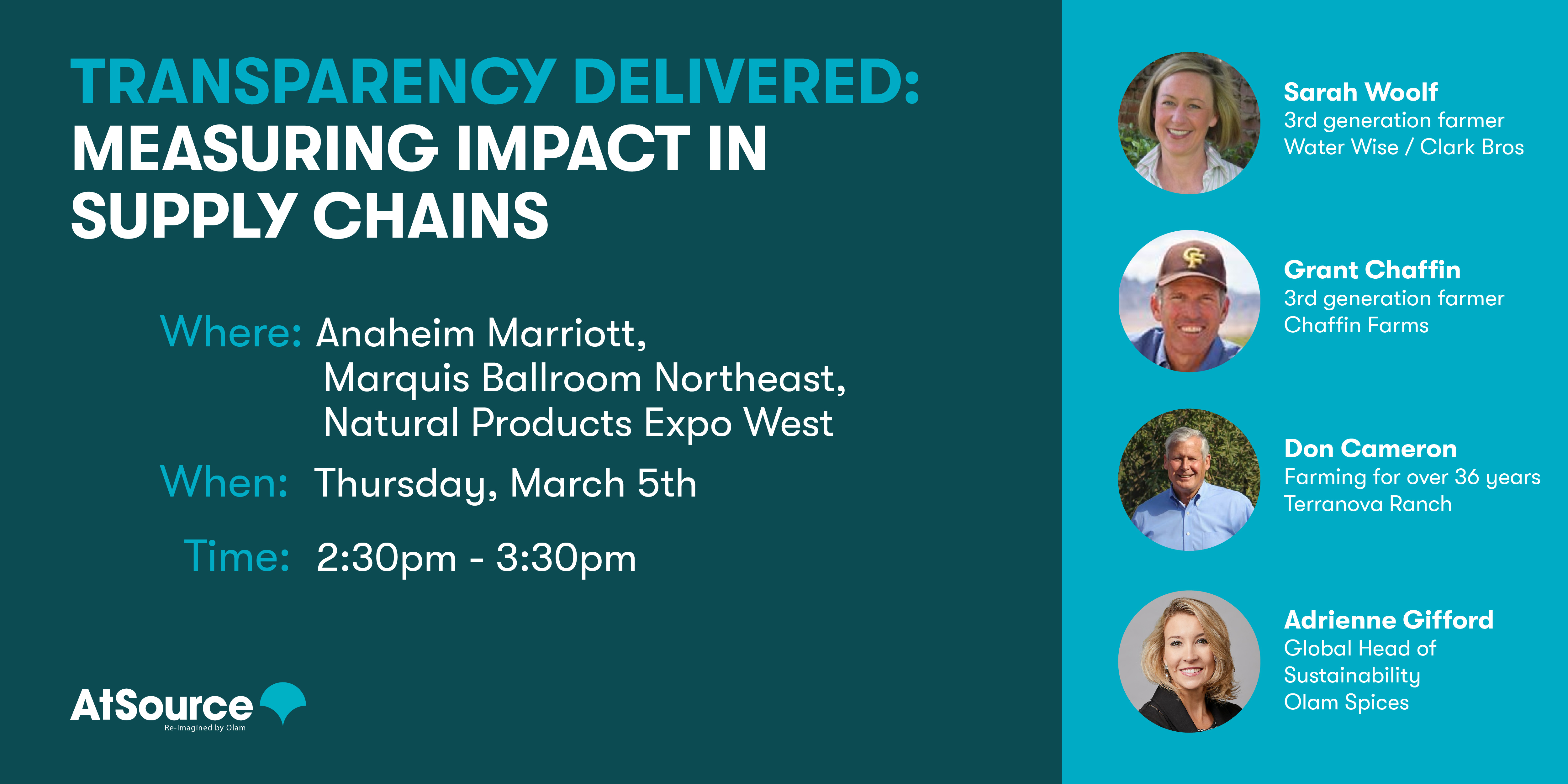 TRANSPARENCY DELIVERED: MEASURING IMPACT IN SUPPLY CHAINS

Where: Anaheim Marriott, Marquis Ballroom Northeast, Natural Products Expo West

When: Thursday, March 5th

Time: 2:30pm - 3:30pm

AtSource
Re-imagined by Olam

Sarah Woolf
3rd generation farmer
Water Wise / Clark Bros

CF

Grant Chaffin
3rd generation farmer
Chaffin Farms

Don Cameron
Farming for over 36 years
Terranova Ranch

Adrienne Gifford
Global Head of Sustainability
Olam Spices